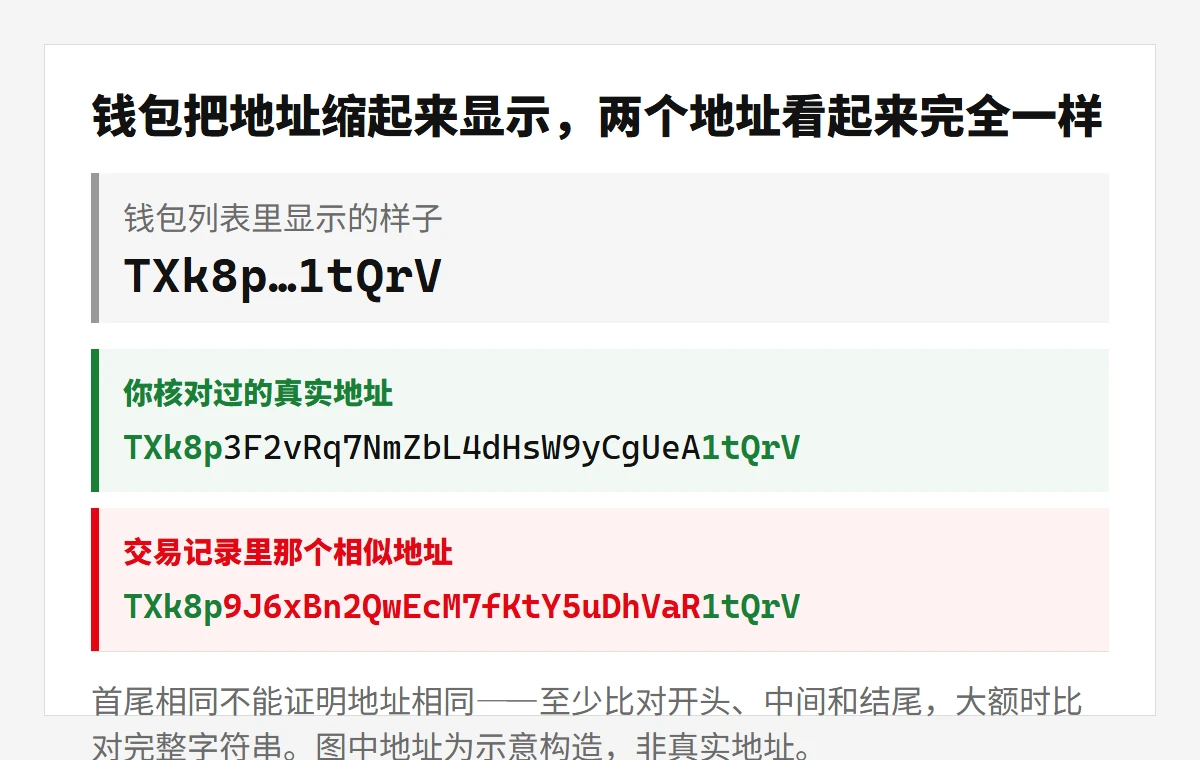 钱包把地址缩起来显示，两个地址看起来完全一样

钱包列表里显示的样子

TXk8p…1tQrV

你核对过的真实地址

TXk8p3F2vRq7NmZbL4dHsW9yCgUeA1tQrV

交易记录里那个相似地址

TXk8p9J6xBn2QwEcM7fKtY5uDhVaR1tQrV

首尾相同不能证明地址相同——至少比对开头、中间和结尾，大额时比对完整字符串。图中地址为示意构造，非真实地址。